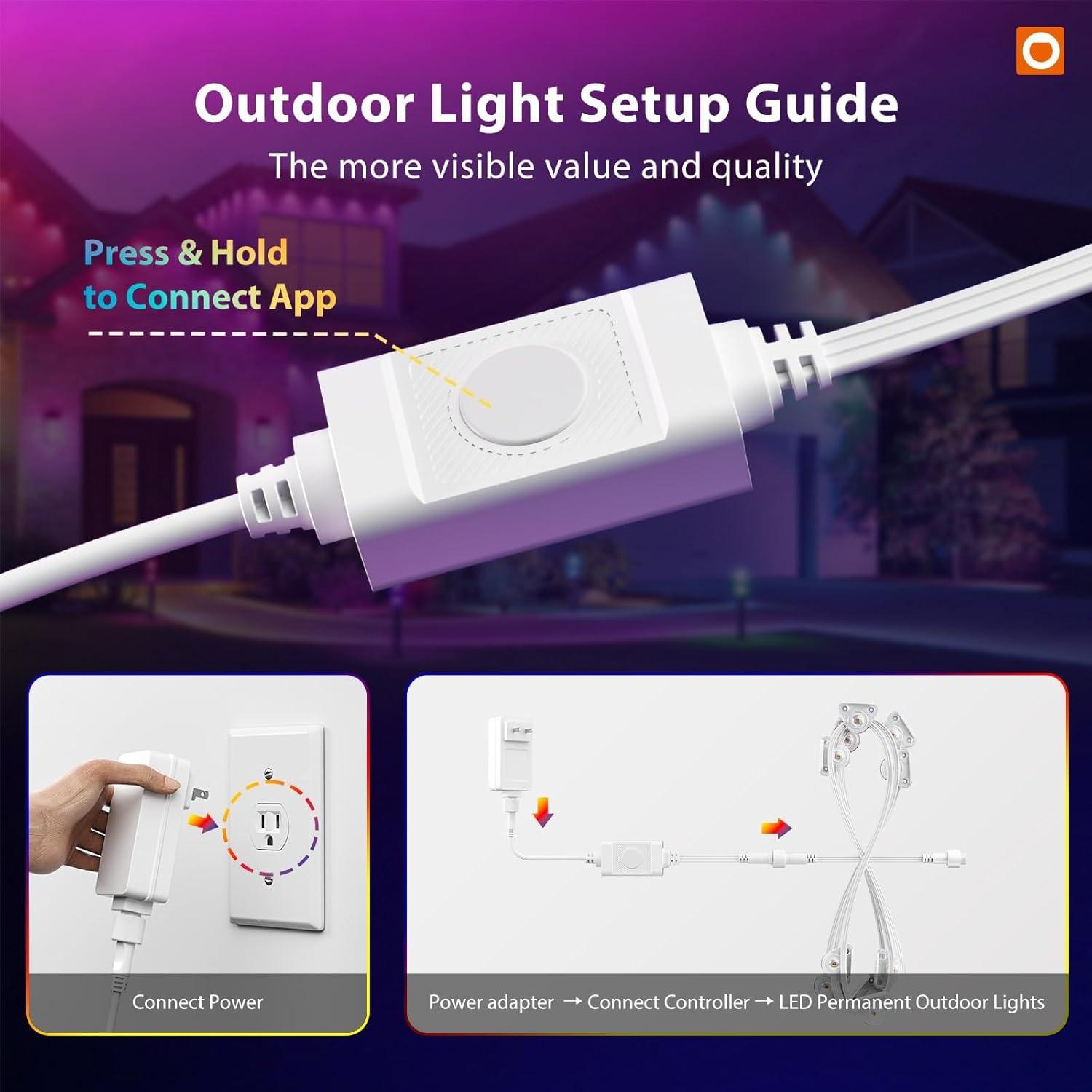 Outdoor Light Setup Guide

The more visible value and quality

Press & Hold
to Connect App

Connect Power

Power adapter → Connect Controller → LED Permanent Outdoor Lights