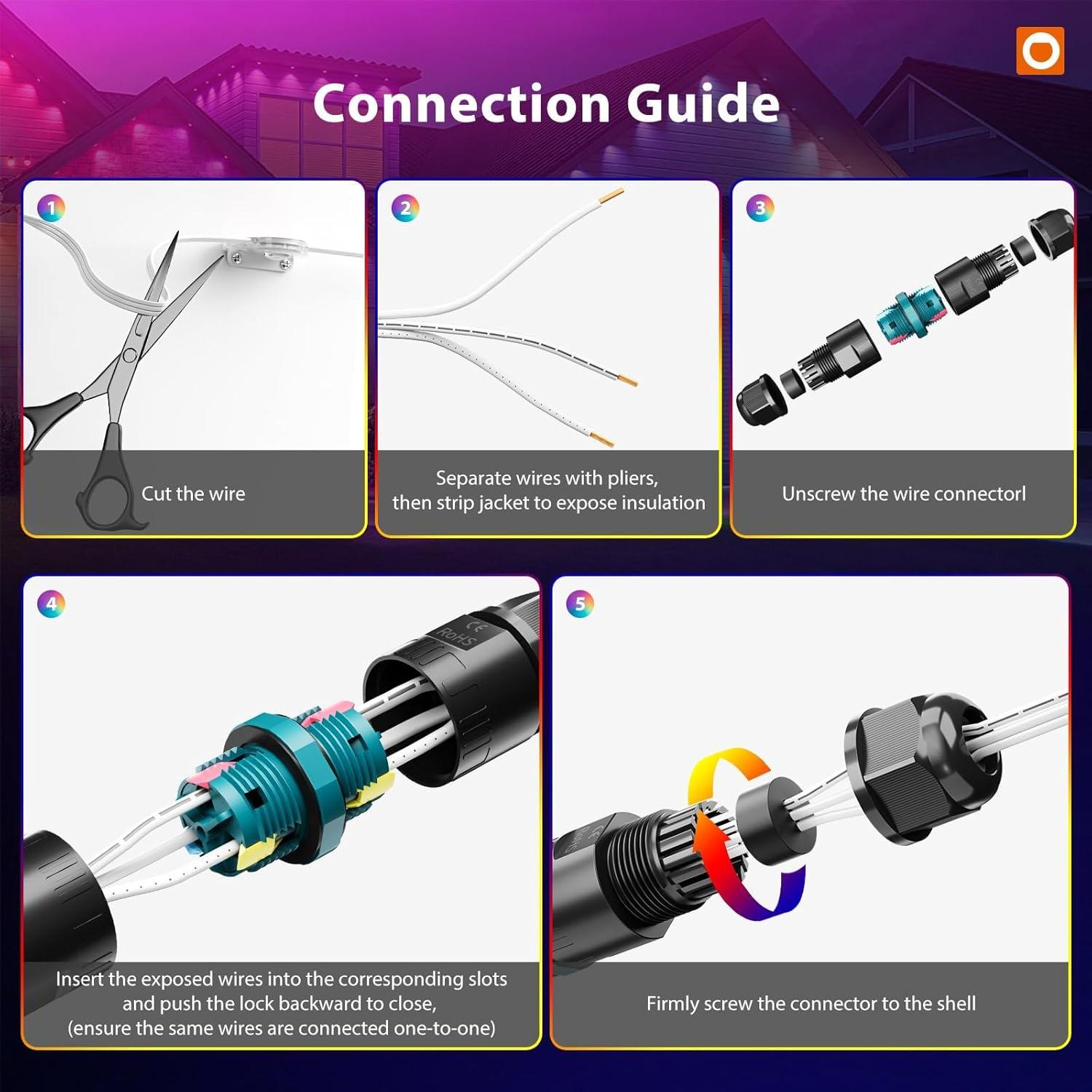 Connection Guide

1

Cut the wire

2

Separate wires with pliers, then strip jacket to expose insulation

3

Unscrew the wire connectorl

4

CE RoHS

Insert the exposed wires into the corresponding slots and push the lock backward to close, (ensure the same wires are connected one-to-one)

5

Firmly screw the connector to the shell